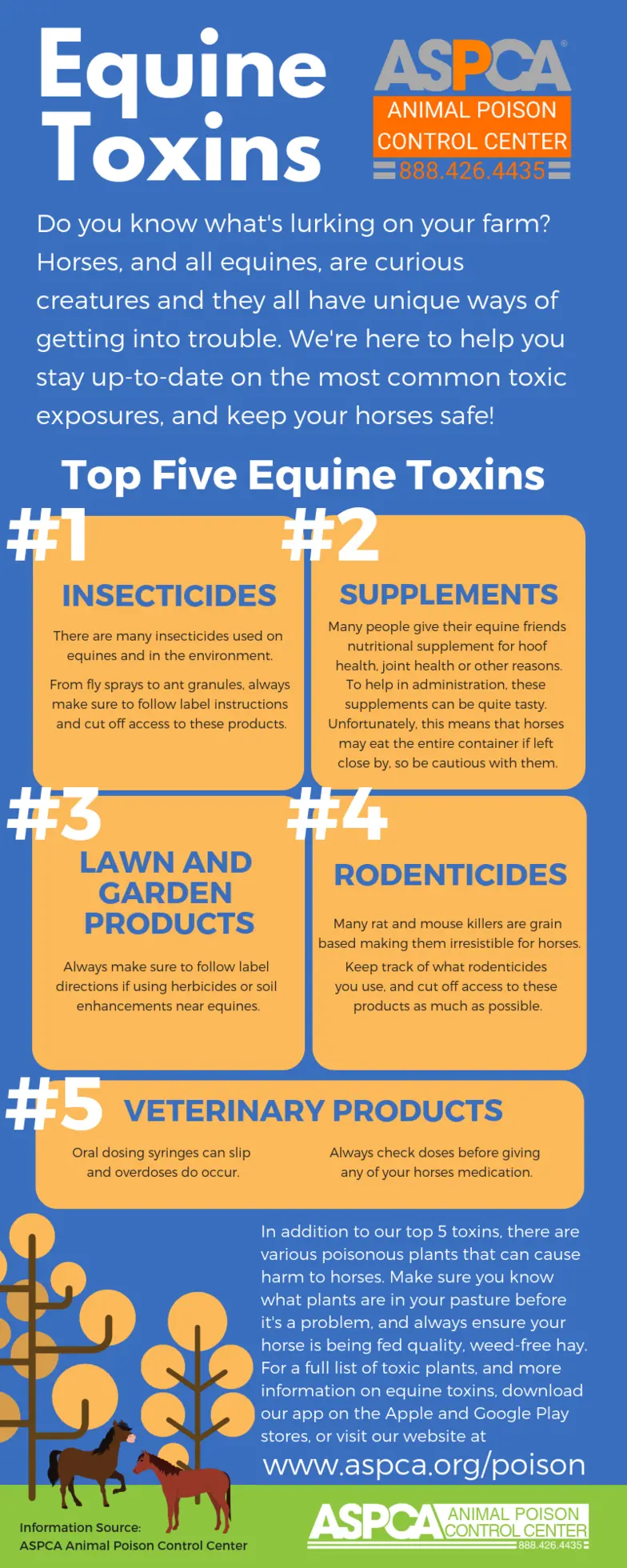 Equine Toxins

ASPCA®
ANIMAL POISON CONTROL CENTER
888.426.4435

Do you know what's lurking on your farm? Horses, and all equines, are curious creatures and they all have unique ways of getting into trouble. We're here to help you stay up-to-date on the most common toxic exposures, and keep your horses safe!

Top Five Equine Toxins

#1
INSECTICIDES
There are many insecticides used on equines and in the environment.
From fly sprays to ant granules, always make sure to follow label instructions and cut off access to these products.

#2
SUPPLEMENTS
Many people give their equine friends nutritional supplement for hoof health, joint health or other reasons. To help in administration, these supplements can be quite tasty. Unfortunately, this means that horses may eat the entire container if left close by, so be cautious with them.

#3
LAWN AND GARDEN PRODUCTS
Always make sure to follow label directions if using herbicides or soil enhancements near equines.

#4
RODENTICIDES
Many rat and mouse killers are grain based making them irresistible for horses.
Keep track of what rodenticides you use, and cut off access to these products as much as possible.

#5
VETERINARY PRODUCTS
Oral dosing syringes can slip and overdoses do occur.
Always check doses before giving any of your horses medication.

In addition to our top 5 toxins, there are various poisonous plants that can cause harm to horses. Make sure you know what plants are in your pasture before it's a problem, and always ensure your horse is being fed quality, weed-free hay. For a full list of toxic plants, and more information on equine toxins, download our app on the Apple and Google Play stores, or visit our website at
www.aspca.org/poison

Information Source:
ASPCA Animal Poison Control Center

ASPCA ANIMAL POISON CONTROL CENTER 888.426.4435