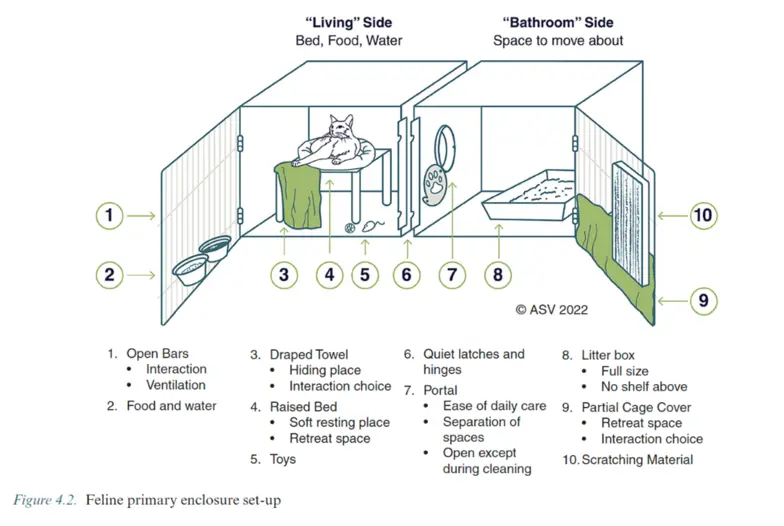 "Living" Side
Bed, Food, Water

"Bathroom" Side
Space to move about

1
2
3
4
5
6
7
8
10
9

© ASV 2022

1. Open Bars
• Interaction
• Ventilation
2. Food and water

3. Draped Towel
• Hiding place
• Interaction choice
4. Raised Bed
• Soft resting place
• Retreat space
5. Toys

6. Quiet latches and hinges
7. Portal
• Ease of daily care
• Separation of spaces
• Open except during cleaning

8. Litter box
• Full size
• No shelf above
9. Partial Cage Cover
• Retreat space
• Interaction choice
10. Scratching Material

Figure 4.2. Feline primary enclosure set-up