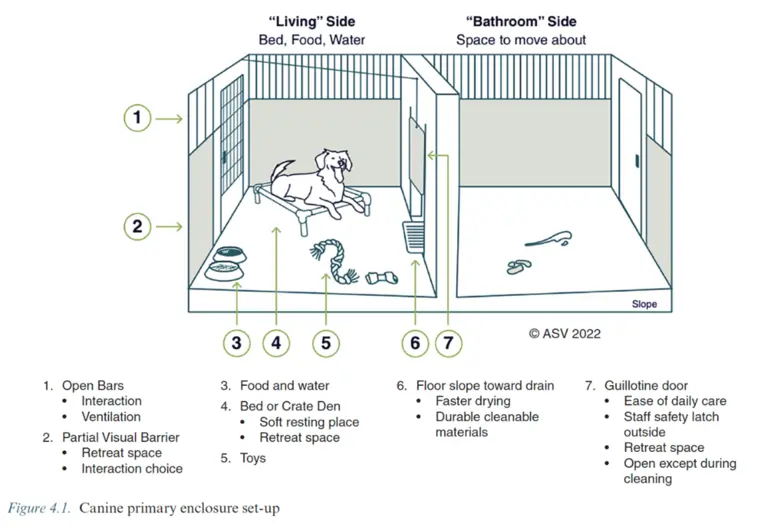 "Living" Side
Bed, Food, Water

"Bathroom" Side
Space to move about

1
2

Slope

3 4 5 6 7

© ASV 2022

1. Open Bars
• Interaction
• Ventilation
2. Partial Visual Barrier
• Retreat space
• Interaction choice

3. Food and water
4. Bed or Crate Den
• Soft resting place
• Retreat space
5. Toys

6. Floor slope toward drain
• Faster drying
• Durable cleanable materials

7. Guillotine door
• Ease of daily care
• Staff safety latch outside
• Retreat space
• Open except during cleaning

Figure 4.1. Canine primary enclosure set-up