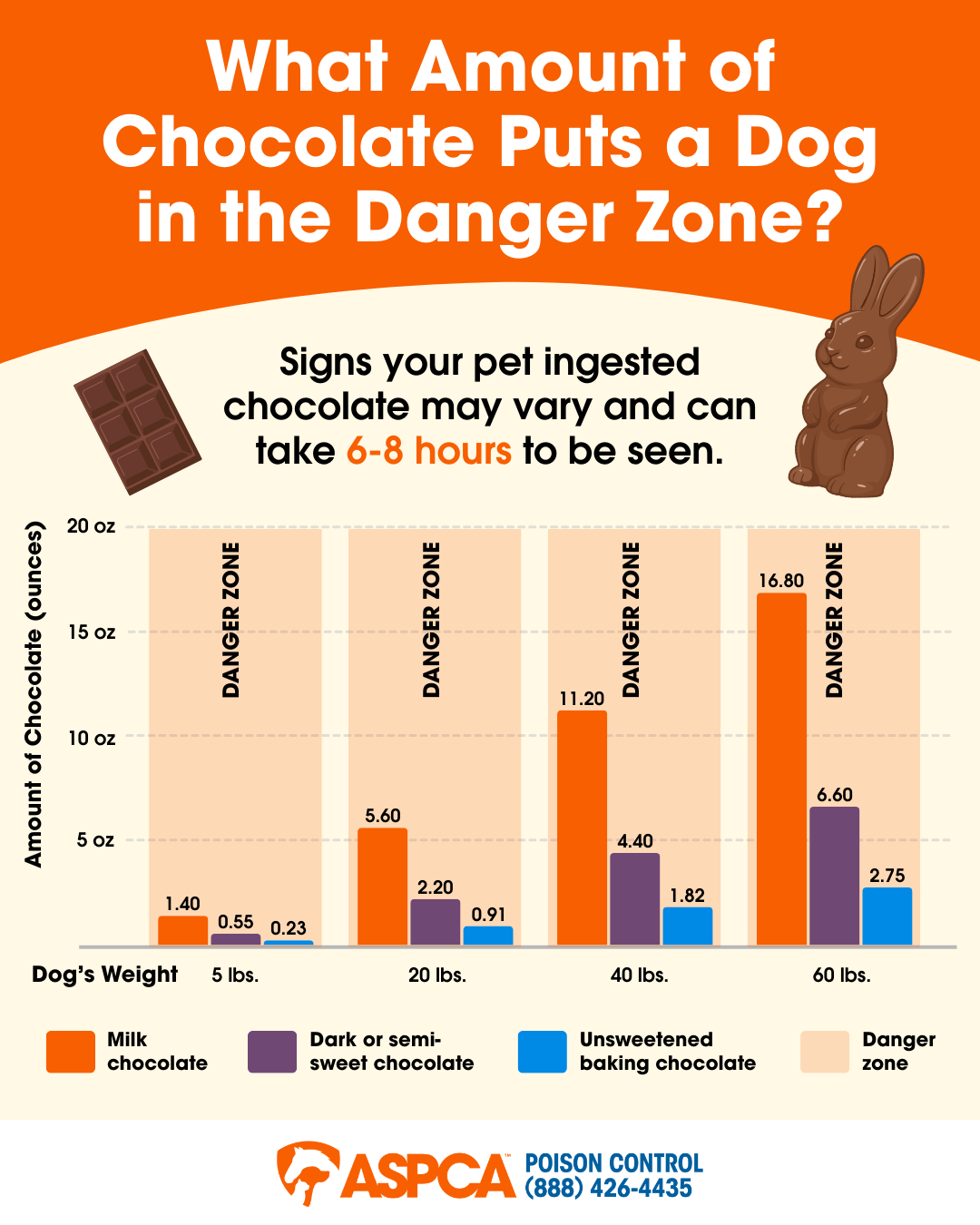 What Amount of Chocolate Puts a Dog in the Danger Zone?

Signs your pet ingested chocolate may vary and can take 6-8 hours to be seen.

Amount of Chocolate (ounces)

20 oz
15 oz
10 oz
5 oz

DANGER ZONE
1.40
0.55
0.23

DANGER ZONE
5.60
2.20
0.91

DANGER ZONE
11.20
4.40
1.82

DANGER ZONE
16.80
6.60
2.75

Dog's Weight 5 lbs. 20 lbs. 40 lbs. 60 lbs.

Milk chocolate
Dark or semi-sweet chocolate
Unsweetened baking chocolate
Danger zone

ASPCA™ POISON CONTROL (888) 426-4435